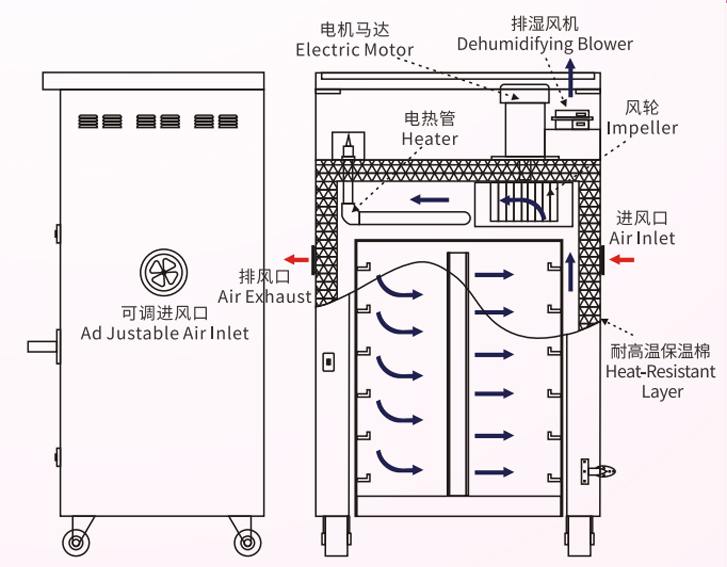 电机马达
Electric Motor

排湿风机
Dehumidifying Blower

电热管
Heater

风轮
Impeller

进风口
Air Inlet

排风口
Air Exhaust

可调进风口
Ad Justable Air Inlet

耐高温保温棉
Heat-Resistant Layer